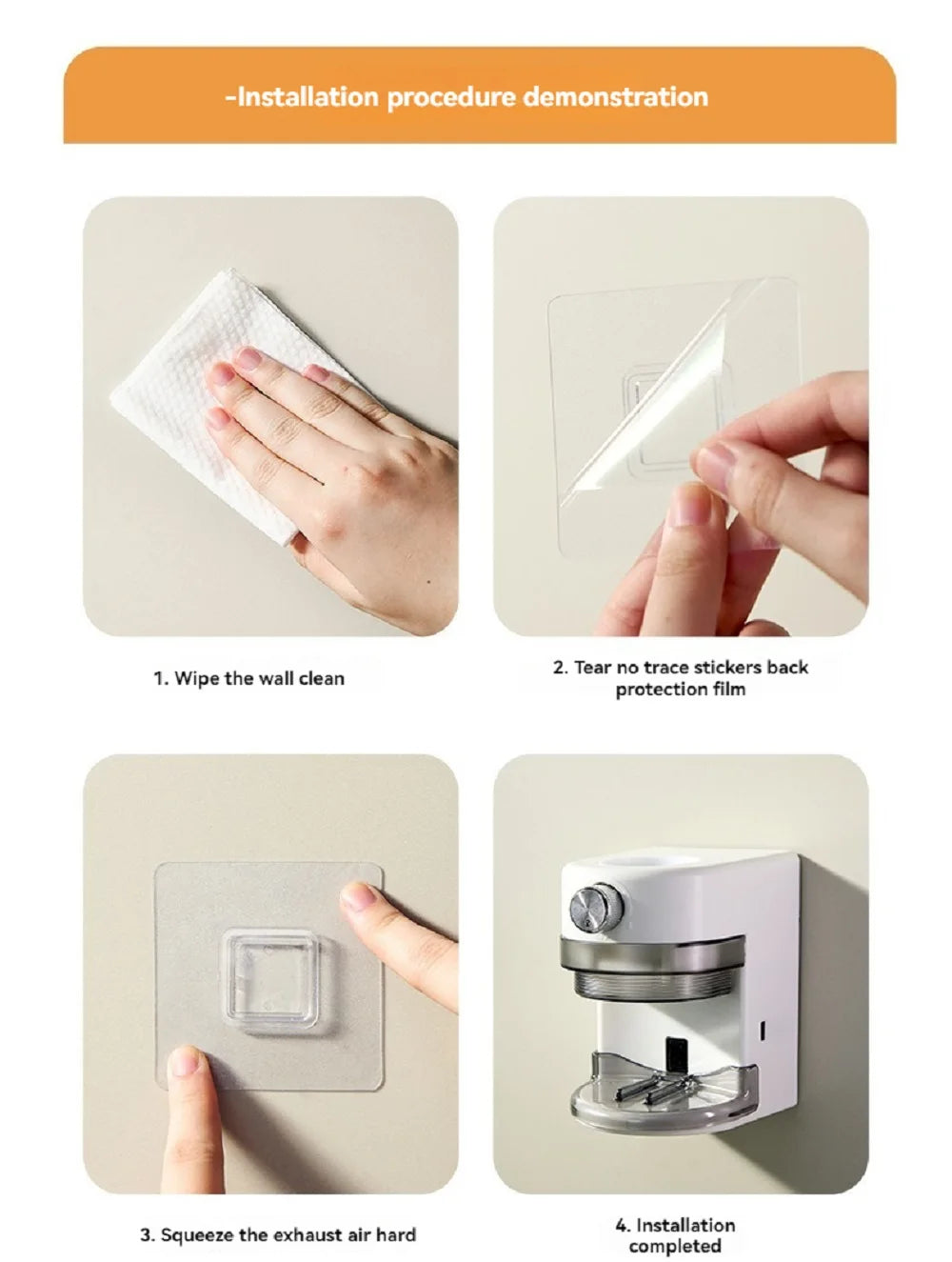 -Installation procedure demonstration

1. Wipe the wall clean

2. Tear no trace stickers back protection film

3. Squeeze the exhaust air hard

4. Installation completed